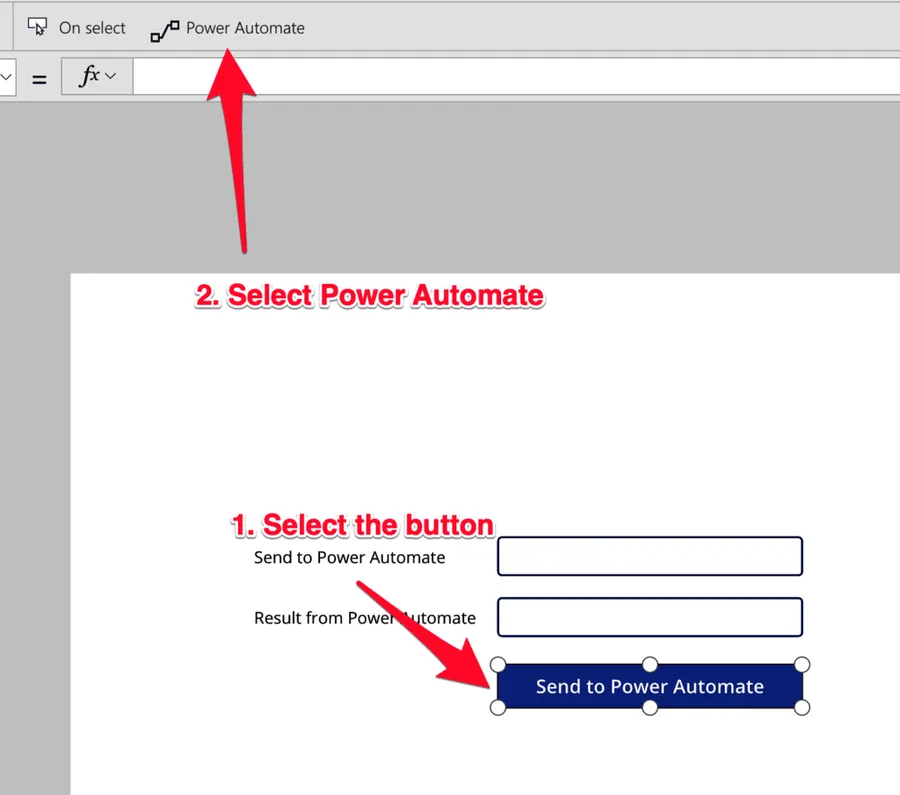 On select Power Automate

= $fx$

2. Select Power Automate

1. Select the button

Send to Power Automate

Result from Power Automate

Send to Power Automate